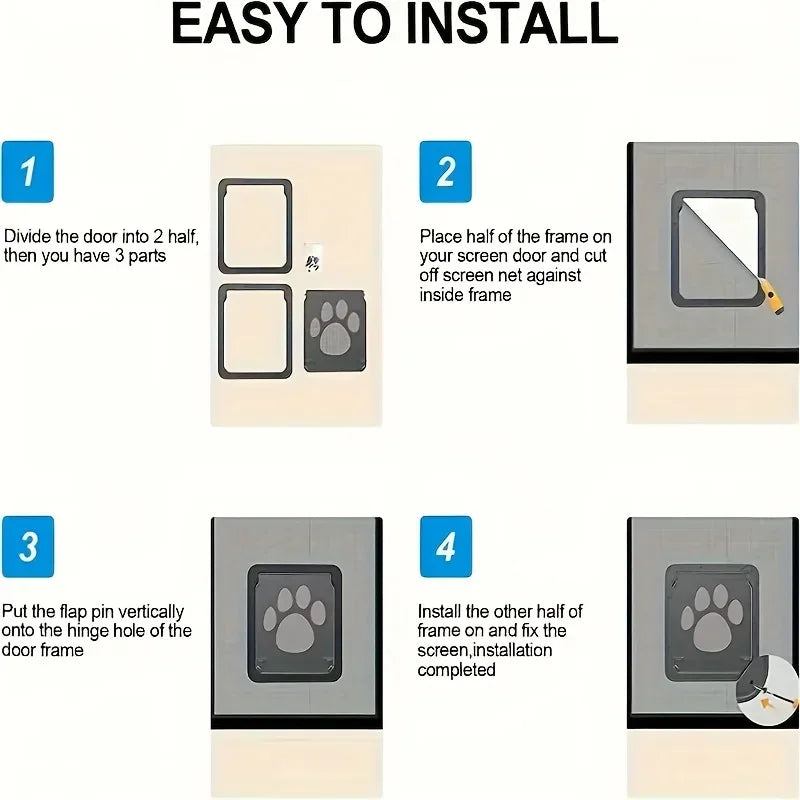 EASY TO INSTALL

1

Divide the door into 2 half, then you have 3 parts

2

Place half of the frame on your screen door and cut off screen net against inside frame

3

Put the flap pin vertically onto the hinge hole of the door frame

4

Install the other half of frame on and fix the screen,installation completed